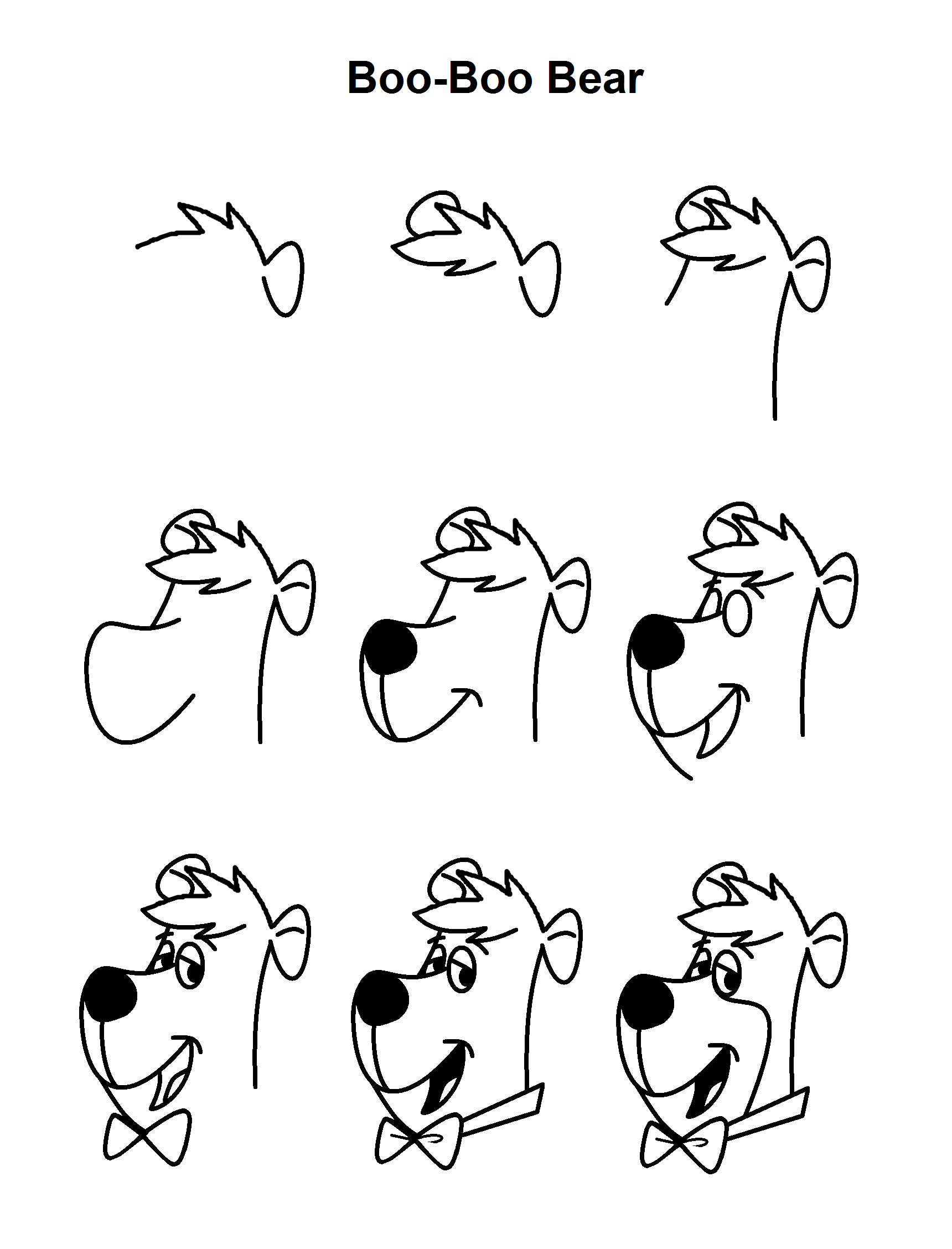 Boo-Boo Bear